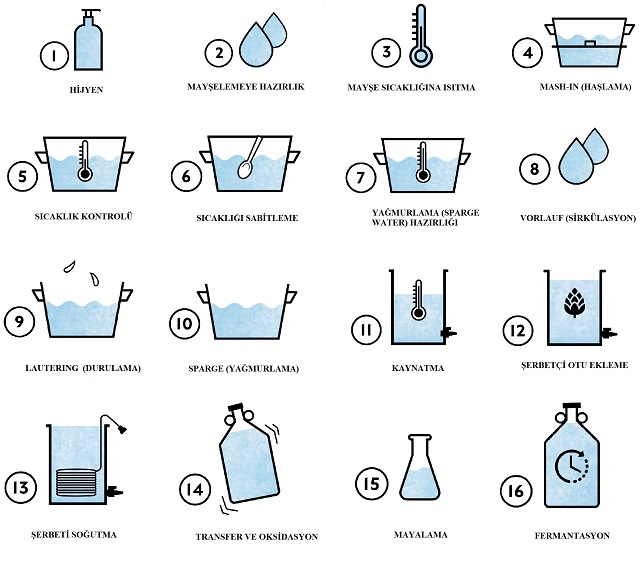 1
HİJYEN

2
MAYŞELEMEYE HAZIRLIK

3
MAYŞE SICAKLIĞINA ISITMA

4
MASH-IN (HAŞLAMA)

5
SICAKLIK KONTROLÜ

6
SICAKLIĞI SABİTLEME

7
YAĞMURLAMA (SPARGE WATER) HAZIRLIĞI

8
VORLAUF (SİRKÜLASYON)

9
LAUTERING (DURULAMA)

10
SPARGE (YAĞMURLAMA)

11
KAYNATMA

12
ŞERBETÇİ OTU EKLEME

13
ŞERBETİ SOĞUTMA

14
TRANSFER VE OKSİDASYON

15
MAYALAMA

16
FERMANTASYON