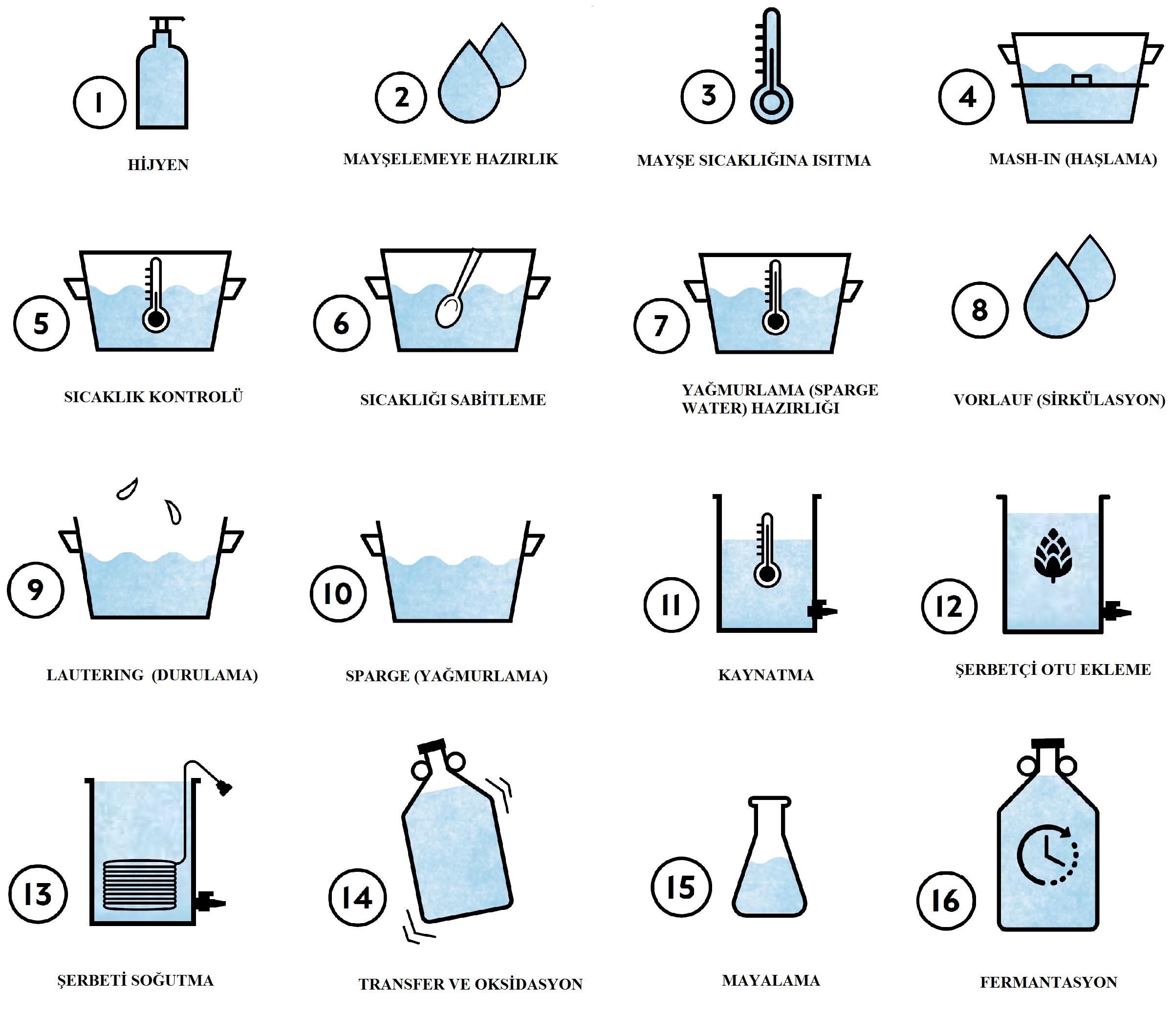 1
HİJYEN

2
MAYŞELEMEYE HAZIRLIK

3
MAYŞE SICAKLIĞINA ISITMA

4
MASH-IN (HAŞLAMA)

5
SICAKLIK KONTROLÜ

6
SICAKLIĞI SABİTLEME

7
YAĞMURLAMA (SPARGE WATER) HAZIRLIĞI

8
VORLAUF (SİRKÜLASYON)

9
LAUTERING (DURULAMA)

10
SPARGE (YAĞMURLAMA)

11
KAYNATMA

12
ŞERBETÇİ OTU EKLEME

13
ŞERBETİ SOĞUTMA

14
TRANSFER VE OKSİDASYON

15
MAYALAMA

16
FERMANTASYON